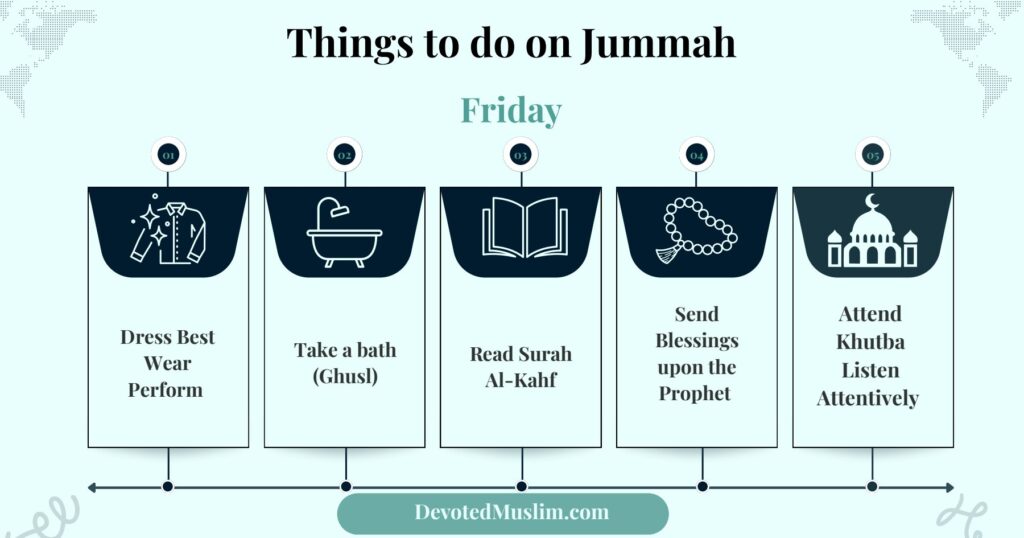 Things to do on Jummah

Friday

01

Dress Best Wear Perform

02

Take a bath (Ghusl)

03

Read Surah Al-Kahf

04

Send Blessings upon the Prophet

05

Attend Khutba Listen Attentively

DevotedMuslim.com